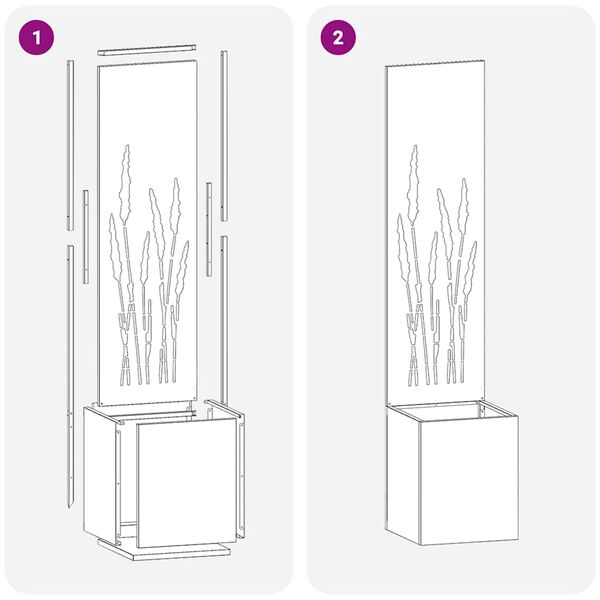 1

2